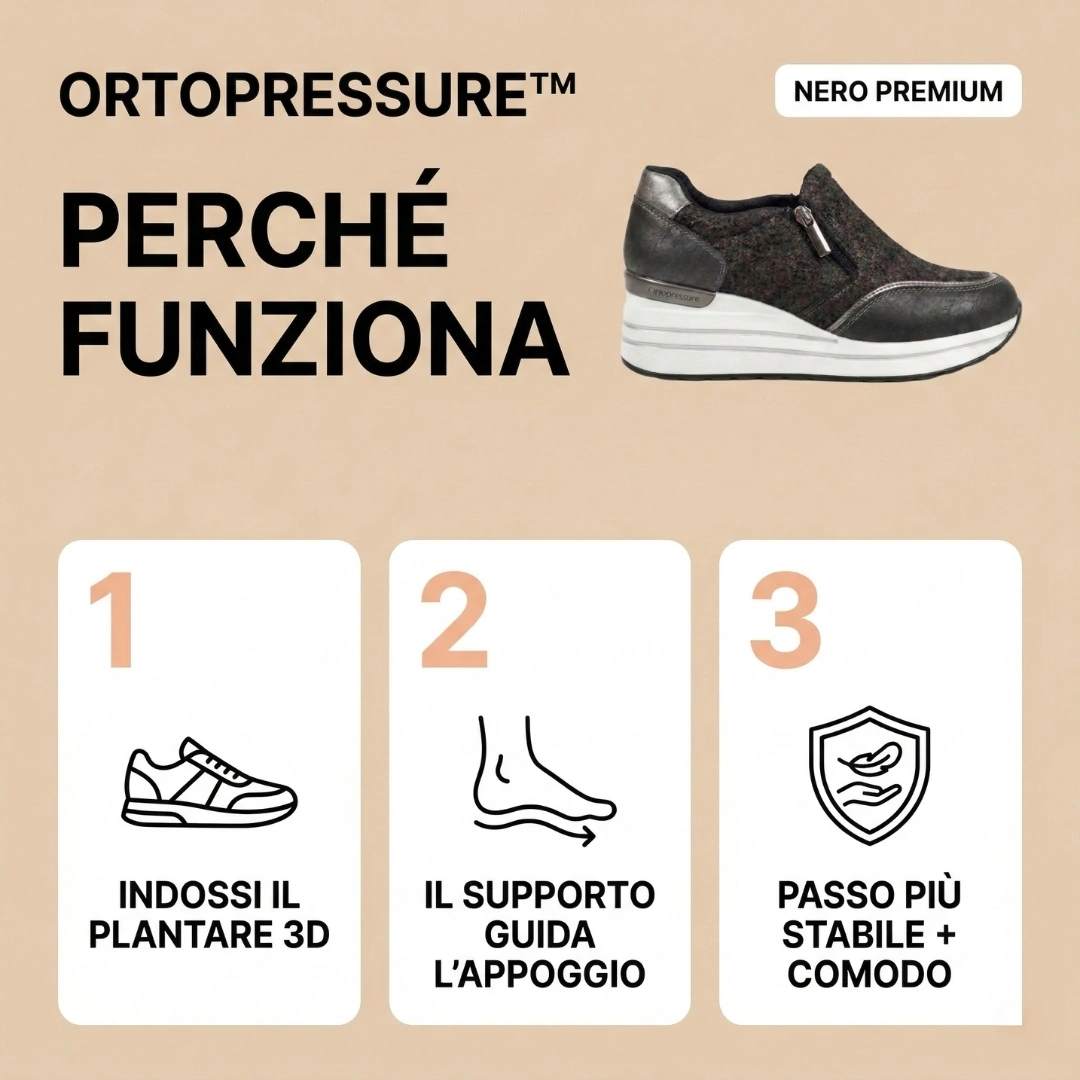 ORTOPRESSURE™

NERO PREMIUM

PERCHÉ FUNZIONA

ortopressure

1

INDOSSI IL PLANTARE 3D

2

IL SUPPORTO GUIDA L'APPOGGIO

3

PASSO PIÙ STABILE + COMODO